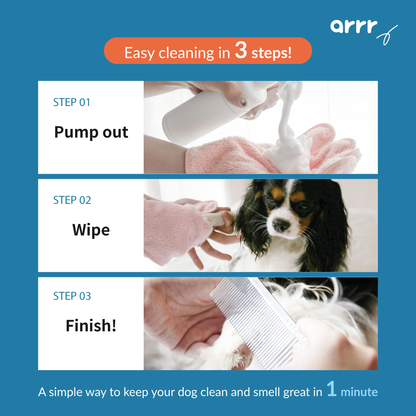 arrr

Easy cleaning in 3 steps!

STEP 01

Pump out

STEP 02

Wipe

STEP 03

Finish!

A simple way to keep your dog clean and smell great in 1 minute