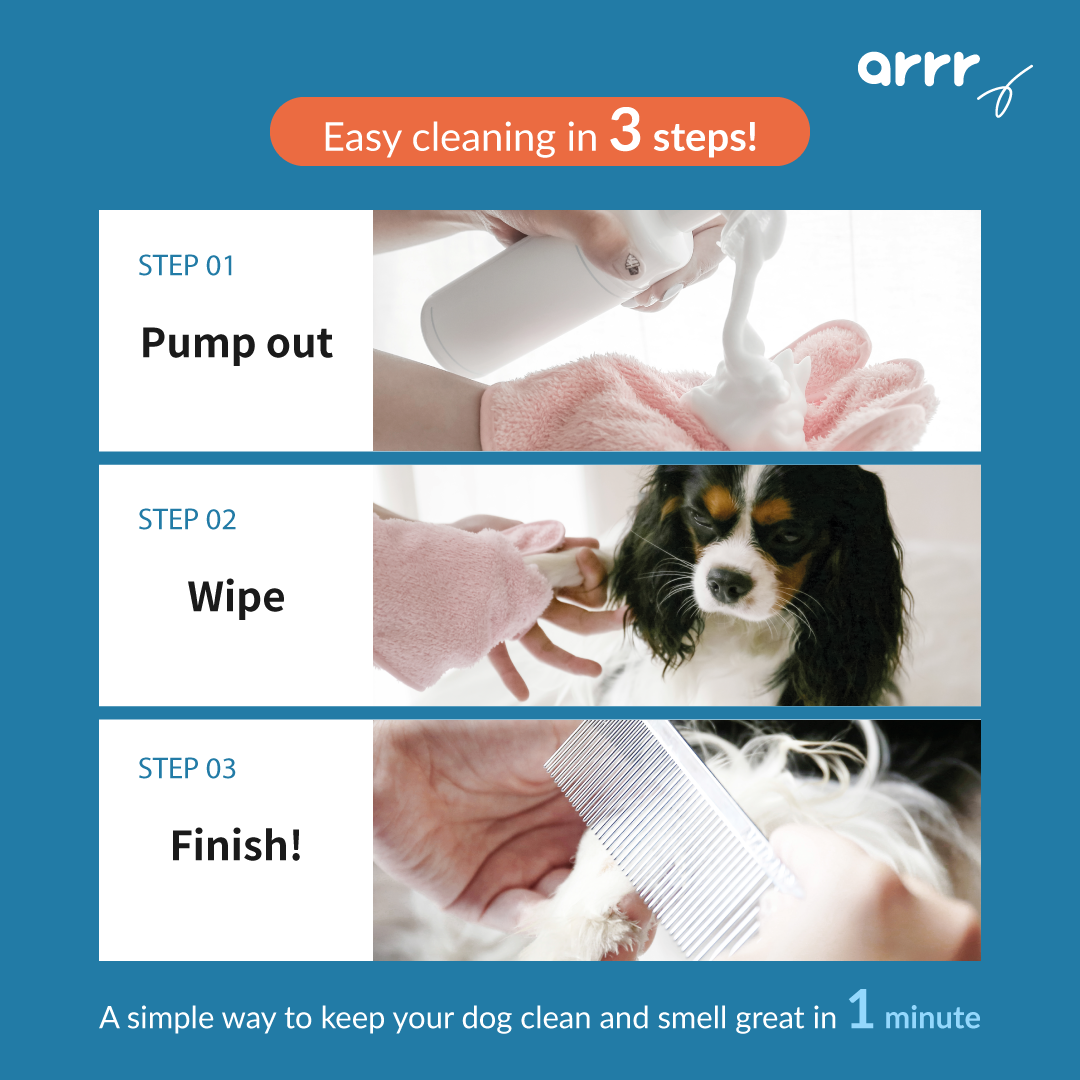 arrr

Easy cleaning in 3 steps!

STEP 01

Pump out

STEP 02

Wipe

STEP 03

Finish!

A simple way to keep your dog clean and smell great in 1 minute